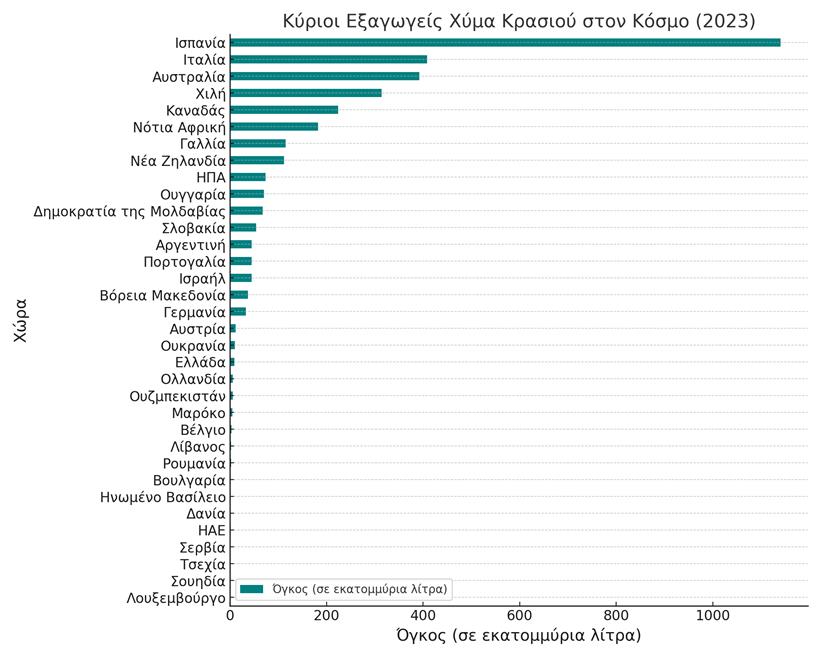 Κύριοι Εξαγωγείς Χύμα Κρασιού στον Κόσμο (2023)

Χώρα

Ισπανία
Ιταλία
Αυστραλία
Χιλή
Καναδάς
Νότια Αφρική
Γαλλία
Νέα Ζηλανδία
ΗΠΑ
Ουγγαρία
Δημοκρατία της Μολδαβίας
Σλοβακία
Αργεντινή
Πορτογαλία
Ισραήλ
Βόρεια Μακεδονία
Γερμανία
Αυστρία
Ουκρανία
Ελλάδα
Ολλανδία
Ουζμπεκιστάν
Μαρόκο
Βέλγιο
Λίβανος
Ρουμανία
Βουλγαρία
Ηνωμένο Βασίλειο
Δανία
ΗΑΕ
Σερβία
Τσεχία
Σουηδία
Λουξεμβούργο

Όγκος (σε εκατομμύρια λίτρα)

0
200
400
600
800
1000

Όγκος (σε εκατομμύρια λίτρα)